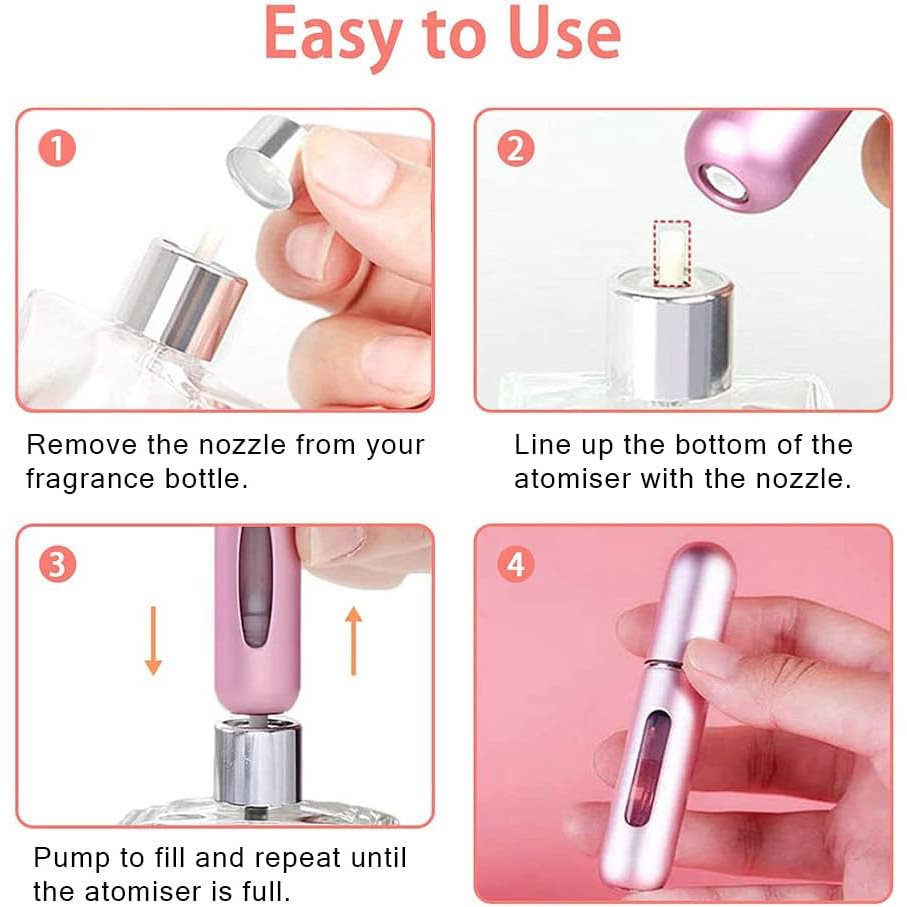 Easy to Use

1

Remove the nozzle from your fragrance bottle.

2

Line up the bottom of the atomiser with the nozzle.

3

Pump to fill and repeat until the atomiser is full.

4